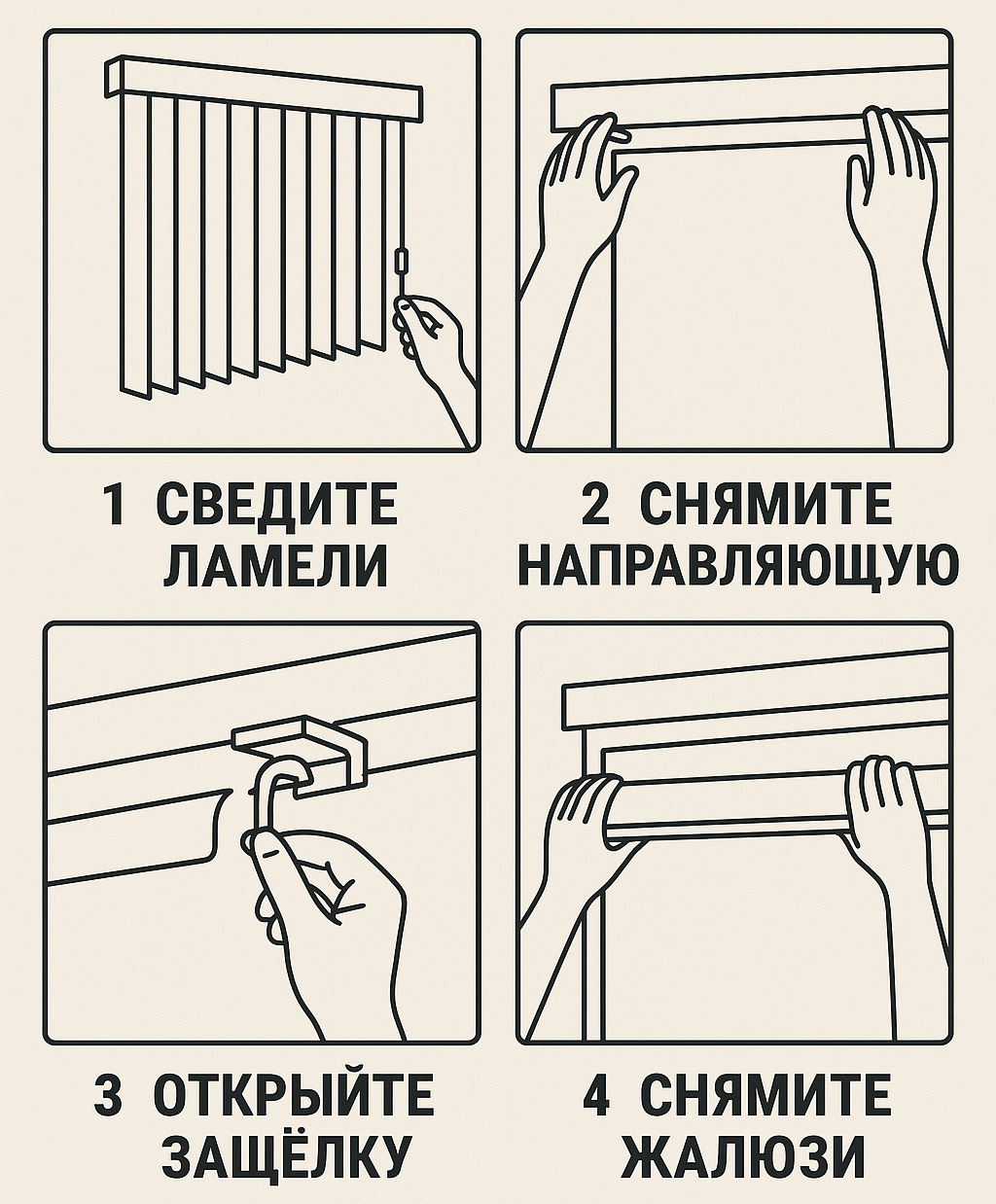 1 СВЕДИТЕ ЛАМЕЛИ

2 СНЯМИТЕ НАПРАВЛЯЮЩУЮ

3 ОТКРЫЙТЕ ЗАЩЁЛКУ

4 СНЯМИТЕ ЖАЛЮЗИ