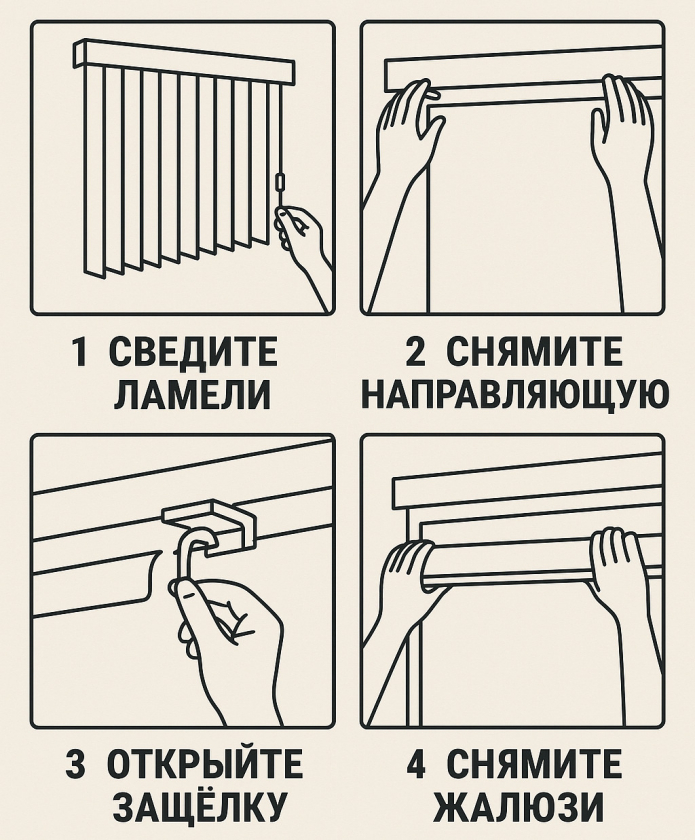 1 СВЕДИТЕ ЛАМЕЛИ

2 СНЯМИТЕ НАПРАВЛЯЮЩУЮ

3 ОТКРЫЙТЕ ЗАЩЁЛКУ

4 СНЯМИТЕ ЖАЛЮЗИ