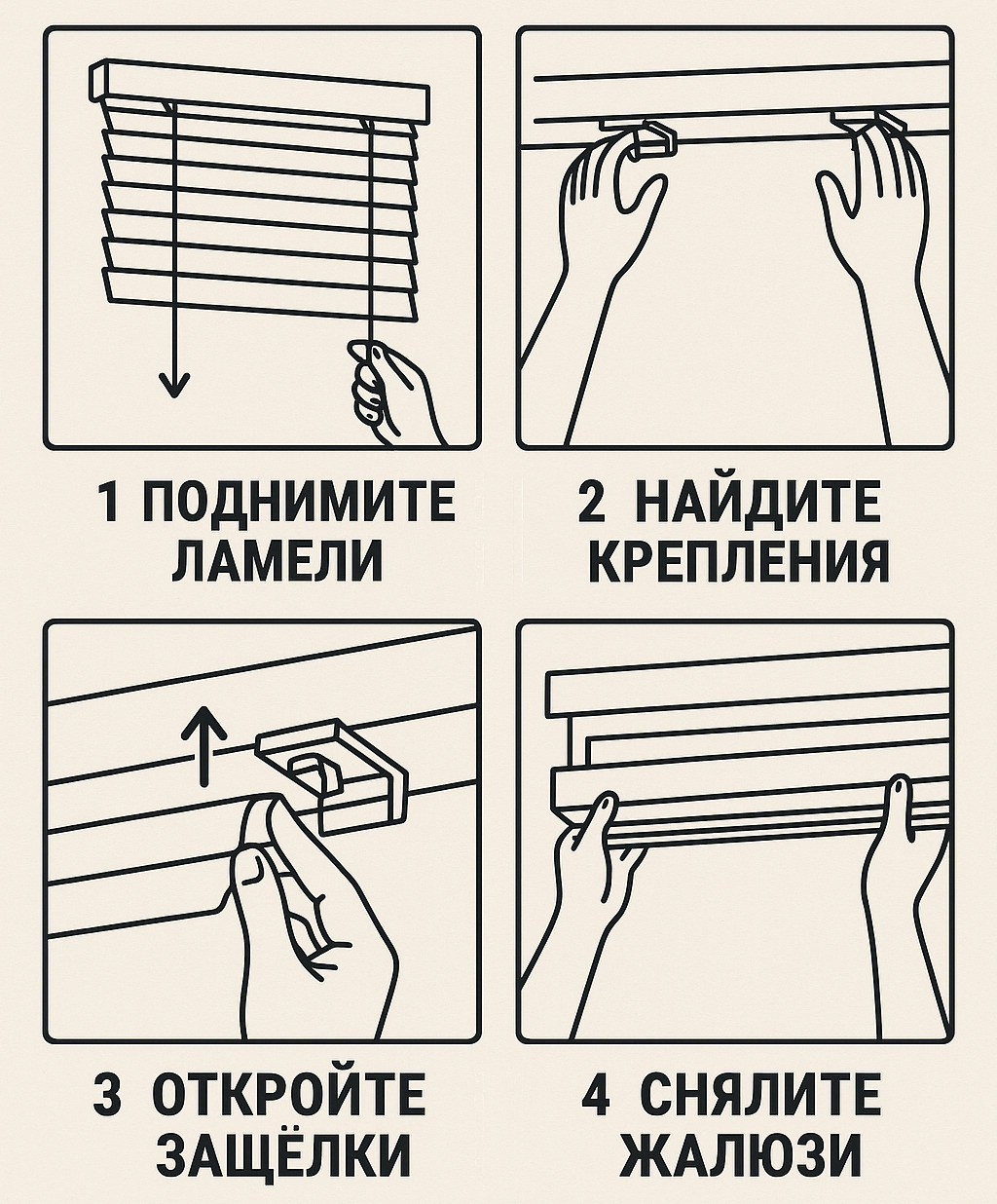 1 ПОДНИМИТЕ ЛАМЕЛИ

2 НАЙДИТЕ КРЕПЛЕНИЯ

3 ОТКРОЙТЕ ЗАЩЁЛКИ

4 СНЯЛИТЕ ЖАЛЮЗИ