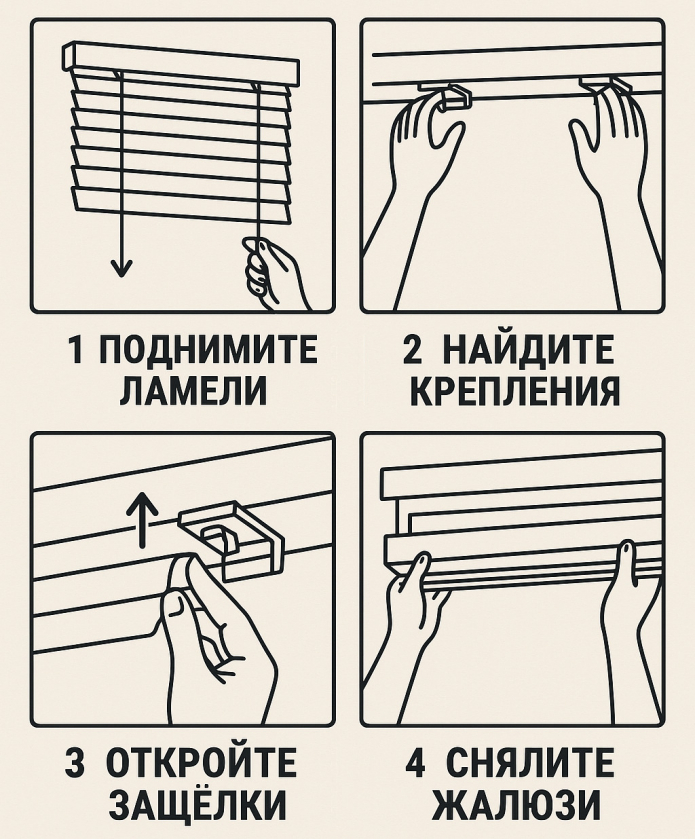 1 ПОДНИМИТЕ ЛАМЕЛИ

2 НАЙДИТЕ КРЕПЛЕНИЯ

3 ОТКРОЙТЕ ЗАЩЁЛКИ

4 СНЯЛИТЕ ЖАЛЮЗИ