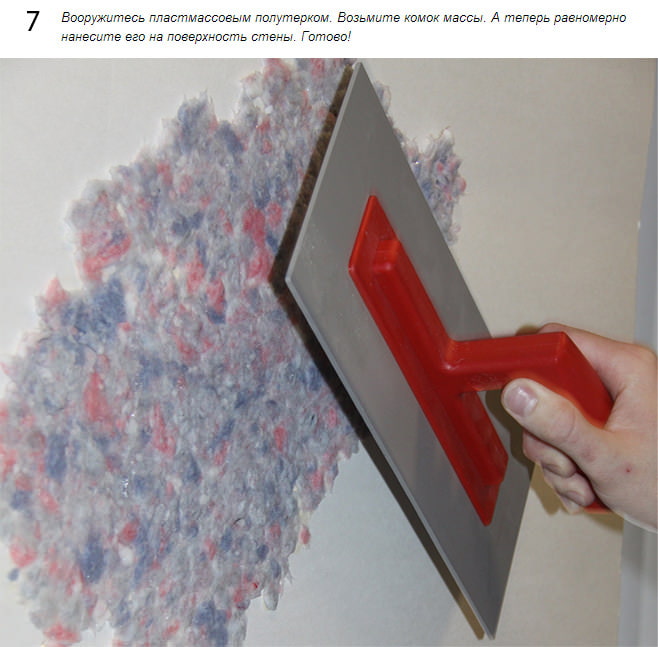 7 Вооружитесь пластмассовым полутерком. Возьмите комок массы. А теперь равномерно нанесите его на поверхность стены. Готово!