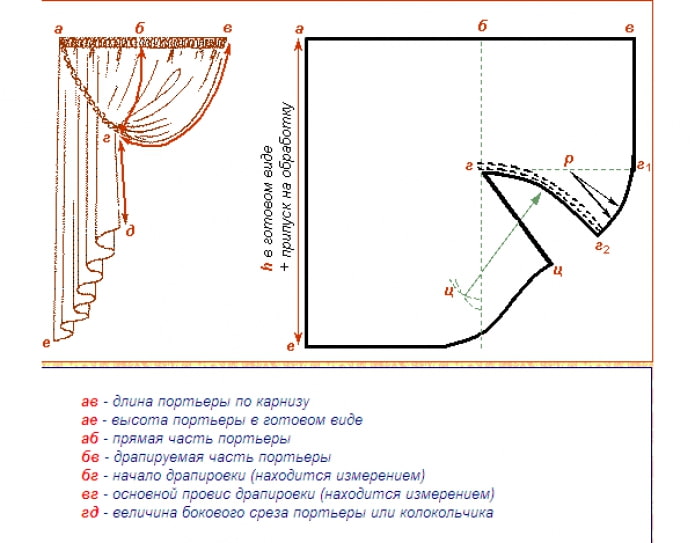 а б в
г
д
е

а б в
h в готовом виде + припуск на обработку
г р $г_1$
$г_2$
ц
ц
е

ав - длина портьеры по карнизу
ае - высота портьеры в готовом виде
аб - прямая часть портьеры
бв - драпируемая часть портьеры
бг - начало драпировки (находится измерением)
вг - основной провис драпировки (находится измерением)
гд - величина бокового среза портьеры или колокольчика